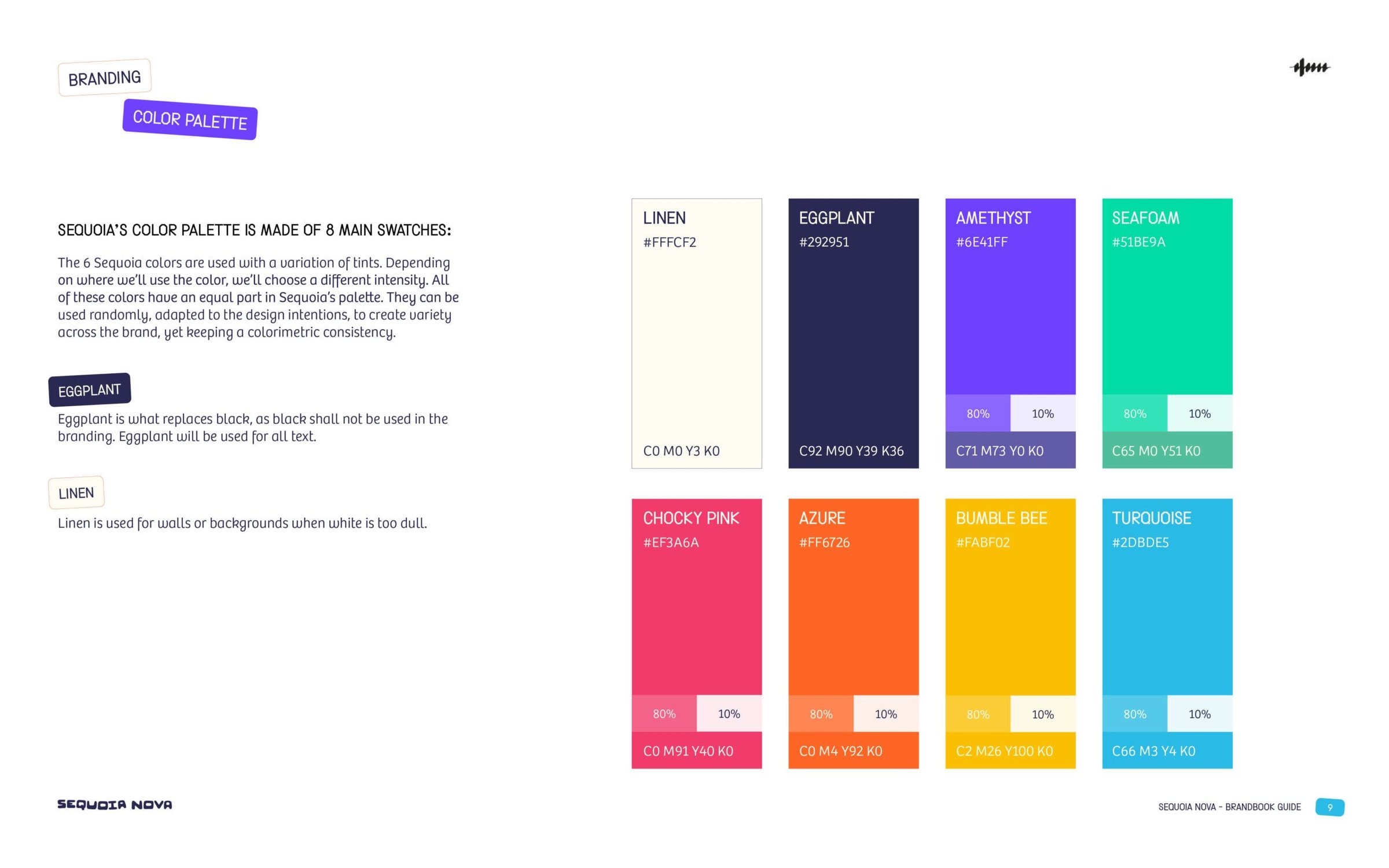 BRANDING

COLOR PALETTE

SEQUOIA'S COLOR PALETTE IS MADE OF 8 MAIN SWATCHES:

The 6 Sequoia colors are used with a variation of tints. Depending on where we'll use the color, we'll choose a different intensity. All of these colors have an equal part in Sequoia's palette. They can be used randomly, adapted to the design intentions, to create variety across the brand, yet keeping a colorimetric consistency.

EGGPLANT

Eggplant is what replaces black, as black shall not be used in the branding. Eggplant will be used for all text.

LINEN

Linen is used for walls or backgrounds when white is too dull.

LINEN
#FFFCF2
C0 M0 Y3 K0

EGGPLANT
#292951
C92 M90 Y39 K36

AMETHYST
#6E41FF
80%
10%
C71 M73 Y0 K0

SEAFOAM
#51BE9A
80%
10%
C65 M0 Y51 K0

CHOCKY PINK
#EF3A6A
80%
10%
C0 M91 Y40 K0

AZURE
#FF6726
80%
10%
C0 M4 Y92 K0

BUMBLE BEE
#FABF02
80%
10%
C2 M26 Y100 K0

TURQUOISE
#2DBDE5
80%
10%
C66 M3 Y4 K0

SEQUOIA NOVA

SEQUOIA NOVA - BRANDBOOK GUIDE 9